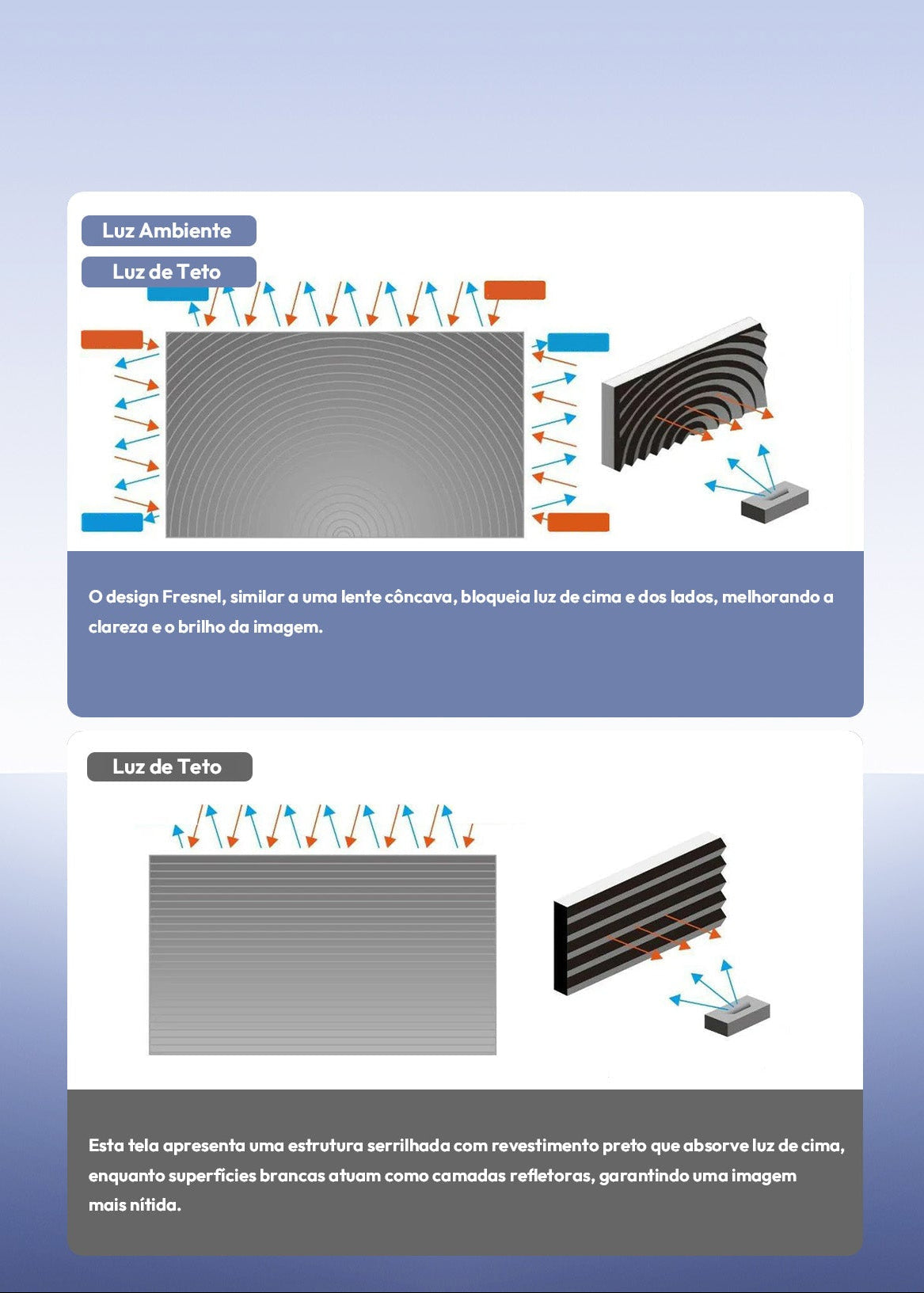 Luz Ambiente
Luz de Teto

O design Fresnel, similar a uma lente côncava, bloqueia luz de cima e dos lados, melhorando a clareza e o brilho da imagem.

Luz de Teto

Esta tela apresenta uma estrutura serrilhada com revestimento preto que absorve luz de cima, enquanto superfícies brancas atuam como camadas refletoras, garantindo uma imagem mais nítida.