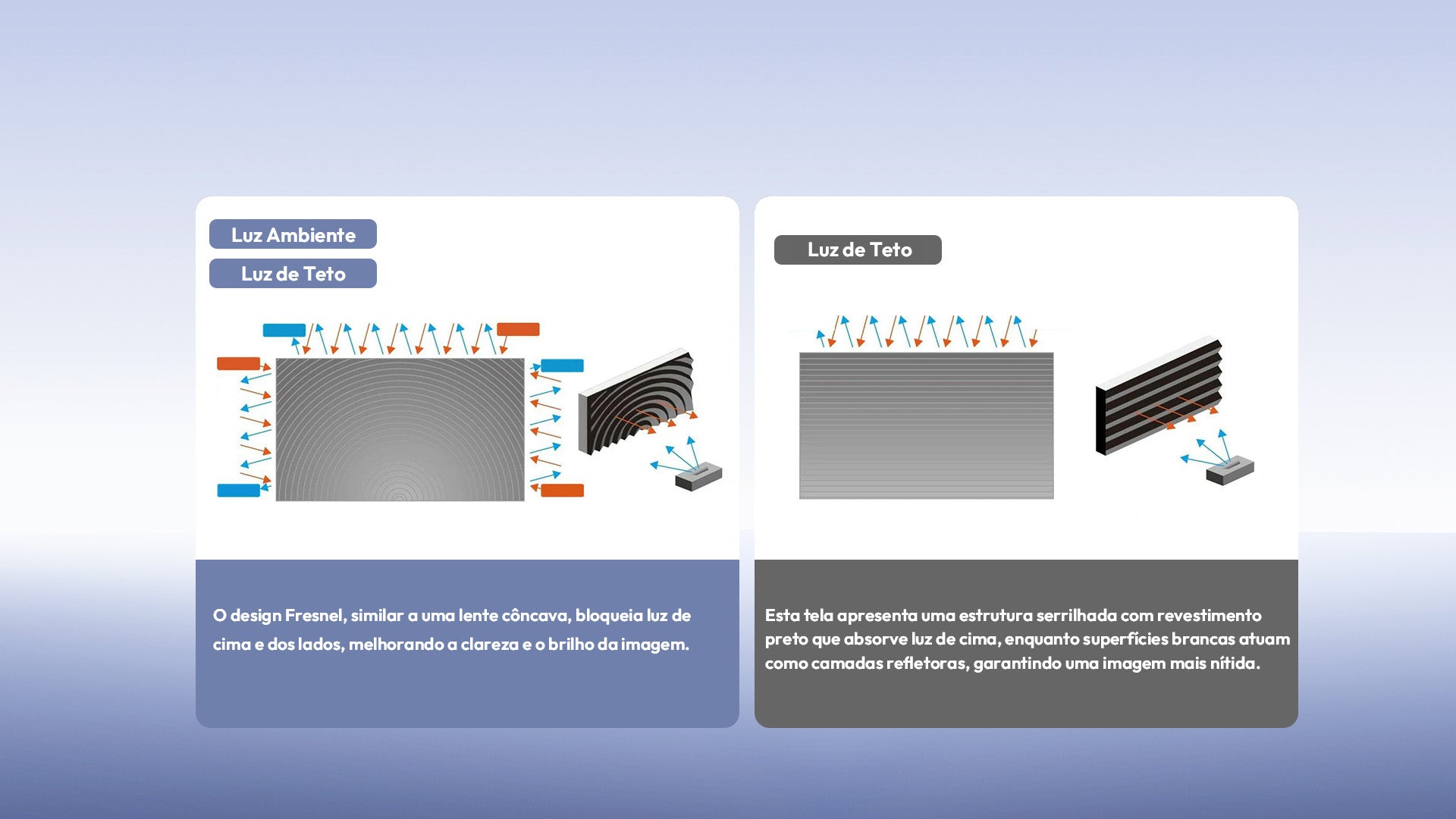 Luz Ambiente

Luz de Teto

O design Fresnel, similar a uma lente côncava, bloqueia luz de cima e dos lados, melhorando a clareza e o brilho da imagem.

Luz de Teto

Esta tela apresenta uma estrutura serrilhada com revestimento preto que absorve luz de cima, enquanto superfícies brancas atuam como camadas refletoras, garantindo uma imagem mais nítida.