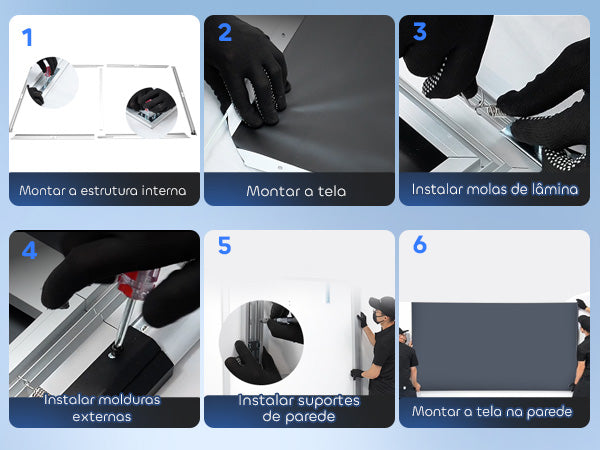 1

Montar a estrutura interna

2

Montar a tela

3

Instalar molas de lâmina

4

Instalar molduras externas

5

Instalar suportes de parede

6

Montar a tela na parede