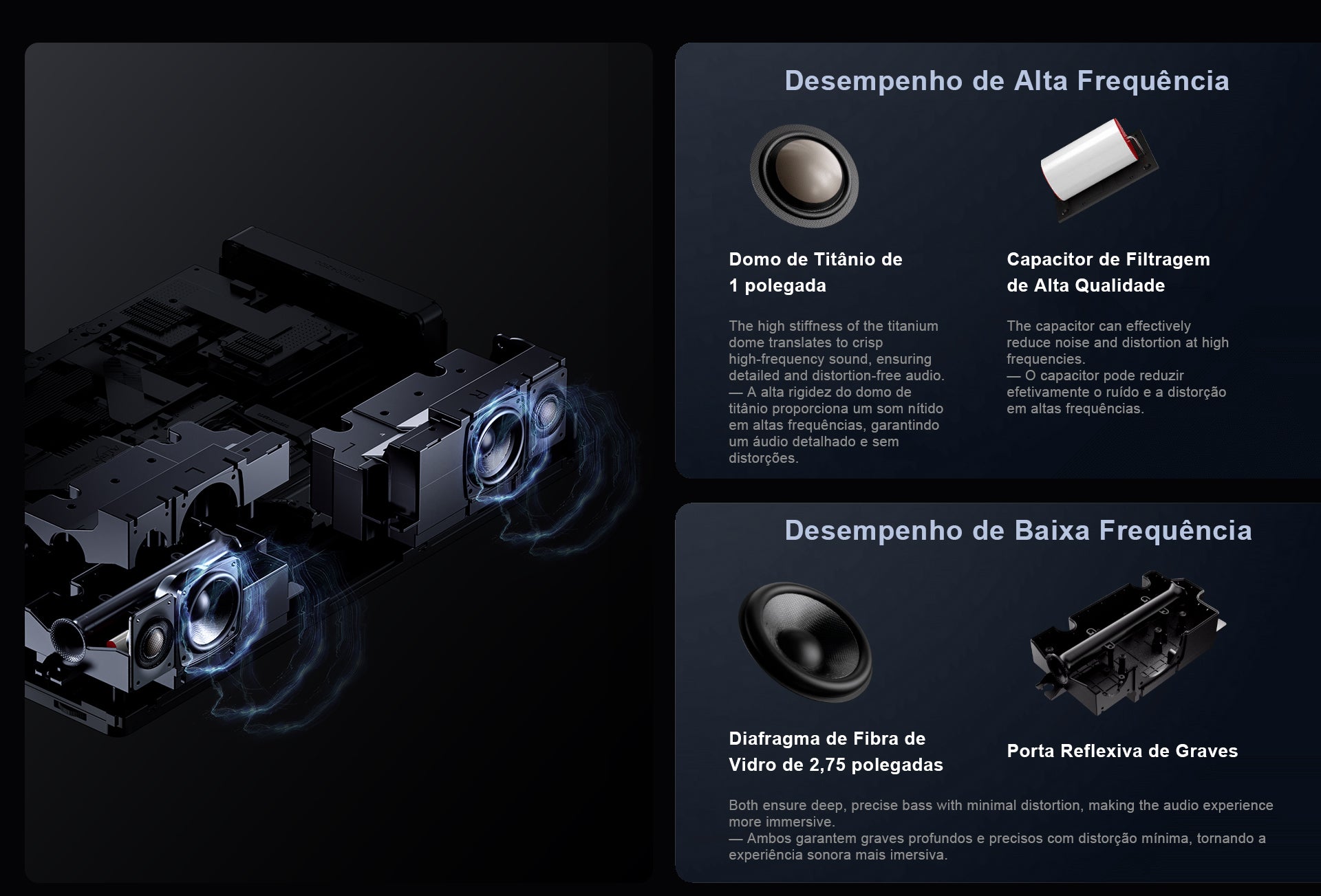 Desempenho de Alta Frequência

Domo de Titânio de 1 polegada

The high stiffness of the titanium dome translates to crisp high-frequency sound, ensuring detailed and distortion-free audio.
— A alta rigidez do domo de titânio proporciona um som nítido em altas frequências, garantindo um áudio detalhado e sem distorções.

Capacitor de Filtragem de Alta Qualidade

The capacitor can effectively reduce noise and distortion at high frequencies.
— O capacitor pode reduzir efetivamente o ruído e a distorção em altas frequências.

Desempenho de Baixa Frequência

Diafragma de Fibra de Vidro de 2,75 polegadas

Porta Reflexiva de Graves

Both ensure deep, precise bass with minimal distortion, making the audio experience more immersive.
— Ambos garantem graves profundos e precisos com distorção mínima, tornando a experiência sonora mais imersiva.