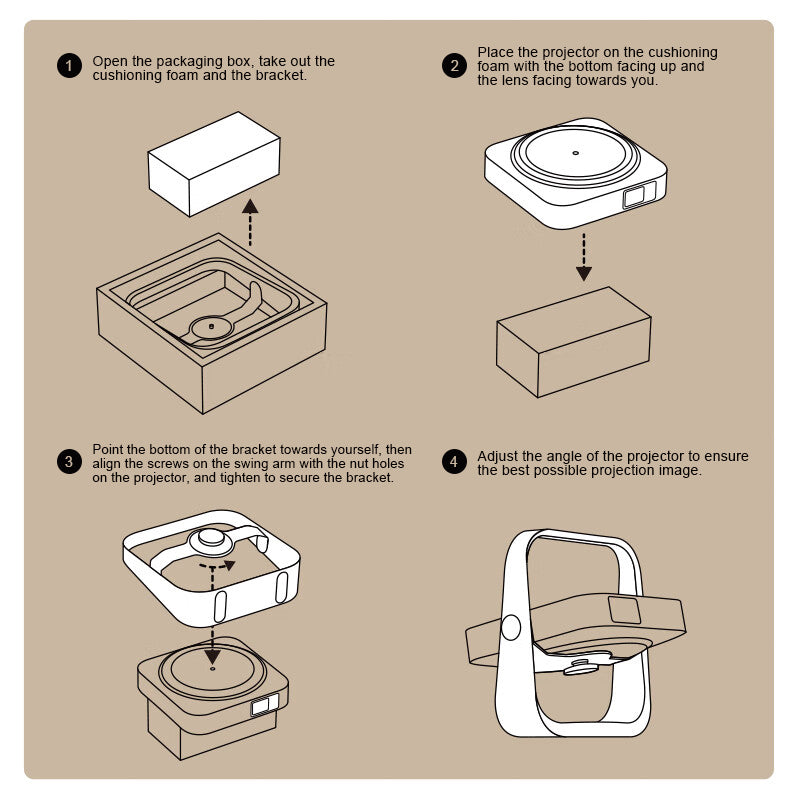 1 Open the packaging box, take out the cushioning foam and the bracket.

2 Place the projector on the cushioning foam with the bottom facing up and the lens facing towards you.

3 Point the bottom of the bracket towards yourself, then align the screws on the swing arm with the nut holes on the projector, and tighten to secure the bracket.

4 Adjust the angle of the projector to ensure the best possible projection image.